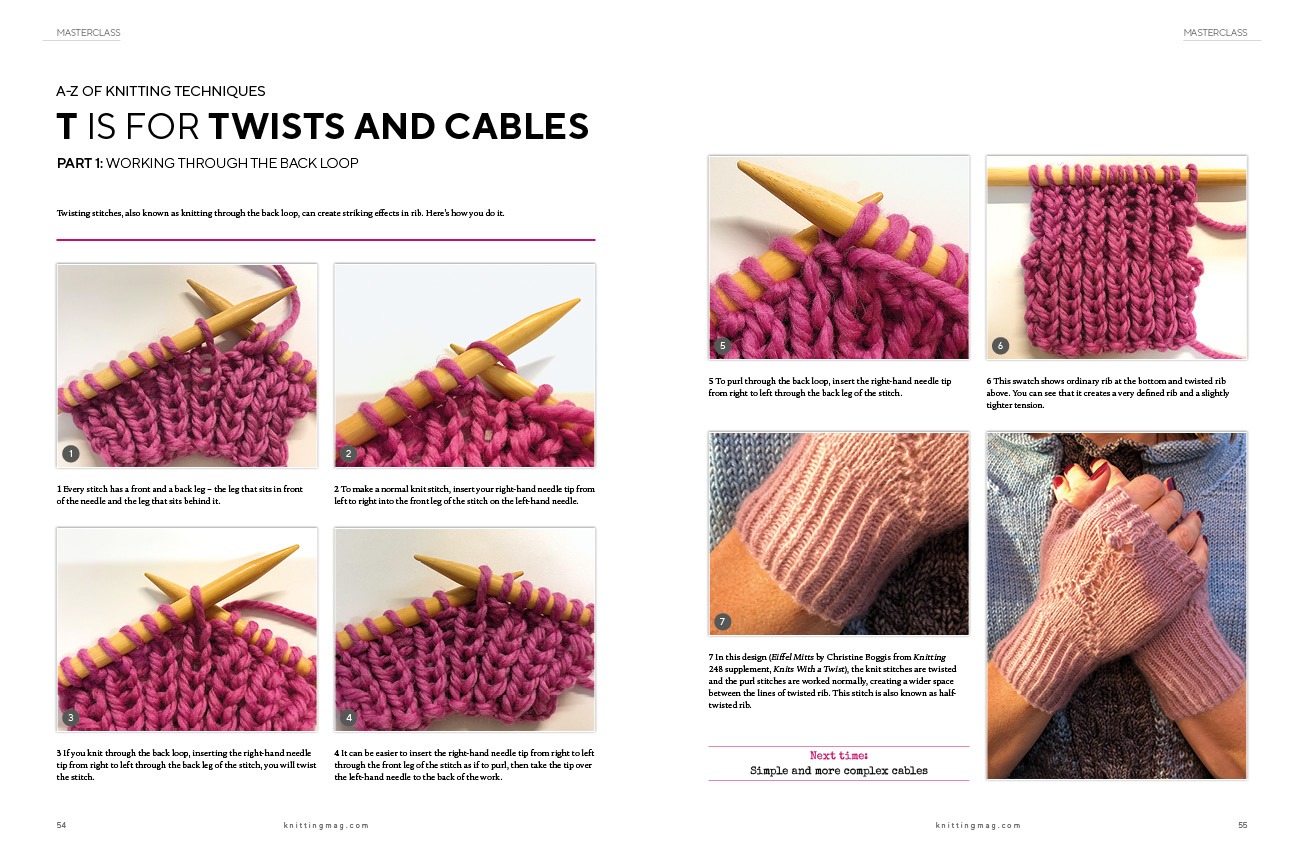 MASTERCLASS

A-Z OF KNITTING TECHNIQUES

T IS FOR TWISTS AND CABLES

PART 1: WORKING THROUGH THE BACK LOOP

Twisting stitches, also known as knitting through the back loop, can create striking effects in rib. Here's how you do it.

1

1 Every stitch has a front and a back leg – the leg that sits in front of the needle and the leg that sits behind it.

2

2 To make a normal knit stitch, insert your right-hand needle tip from left to right into the front leg of the stitch on the left-hand needle.

3

3 If you knit through the back loop, inserting the right-hand needle tip from right to left through the back leg of the stitch, you will twist the stitch.

4

4 It can be easier to insert the right-hand needle tip from right to left through the front leg of the stitch as if to purl, then take the tip over the left-hand needle to the back of the work.

54 knittingmag.com

MASTERCLASS

5

5 To purl through the back loop, insert the right-hand needle tip from right to left through the back leg of the stitch.

6

6 This swatch shows ordinary rib at the bottom and twisted rib above. You can see that it creates a very defined rib and a slightly tighter tension.

7

7 In this design (Eiffel Mitts by Christine Boggis from Knitting 248 supplement, Knits With a Twist), the knit stitches are twisted and the purl stitches are worked normally, creating a wider space between the lines of twisted rib. This stitch is also known as half-twisted rib.

Next time:
Simple and more complex cables

knittingmag.com 55