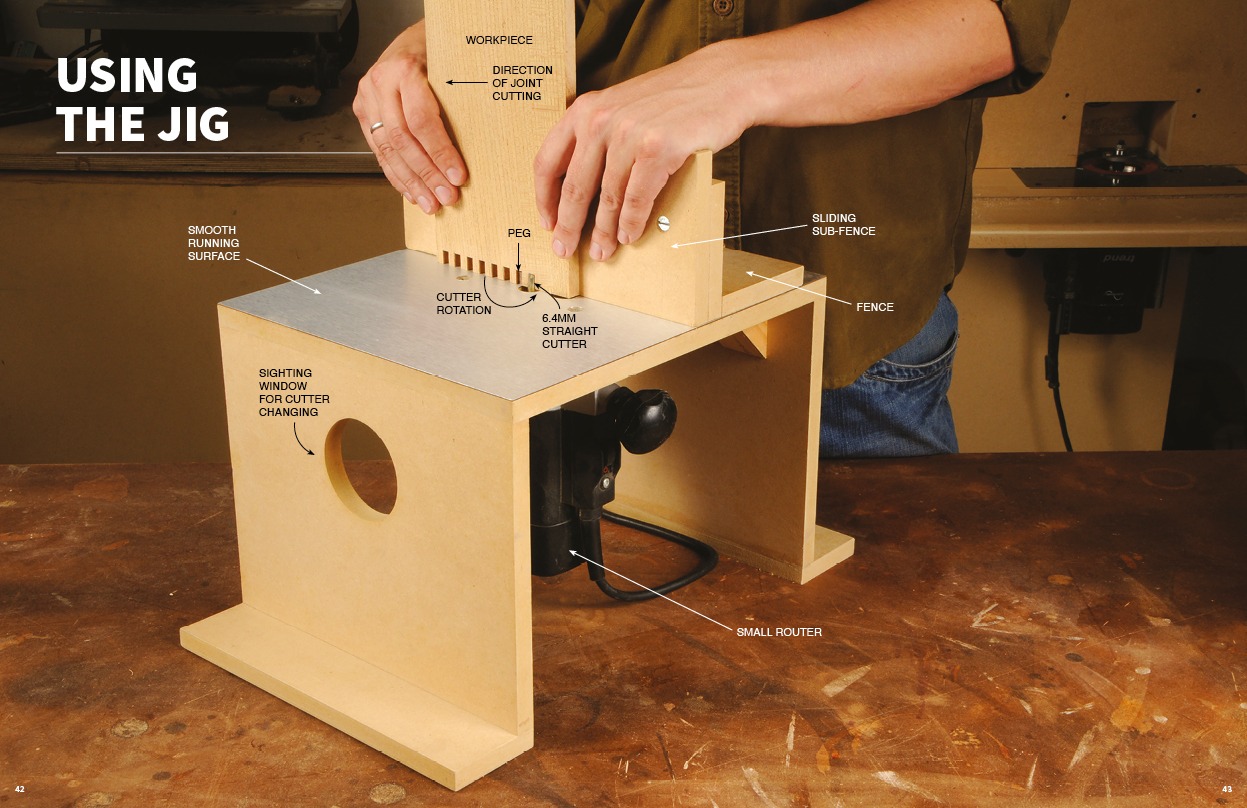 USING THE JIG

WORKPIECE

DIRECTION OF JOINT CUTTING

SMOOTH RUNNING SURFACE

PEG

SLIDING SUB-FENCE

CUTTER ROTATION

6.4MM STRAIGHT CUTTER

FENCE

SIGHTING WINDOW FOR CUTTER CHANGING

SMALL ROUTER

42

43