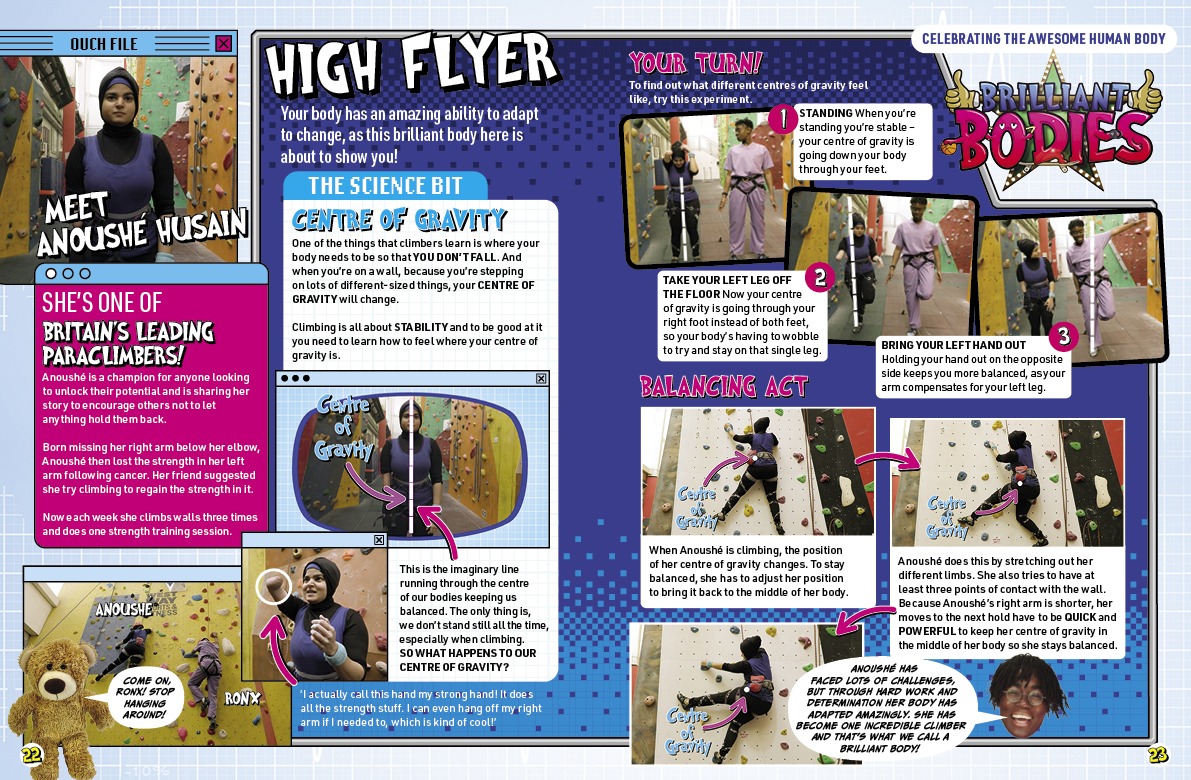 OUCH FILE

MEET ANOUSHÉ HUSAIN

SHE'S ONE OF BRITAIN'S LEADING PARACLIMBERS!

Anoushé is a champion for anyone looking to unlock their potential and is sharing her story to encourage others not to let anything hold them back.

Born missing her right arm below her elbow, Anoushé then lost the strength in her left arm following cancer. Her friend suggested she try climbing to regain the strength in it.

Now each week she climbs walls three times and does one strength training session.

ANOUSHÉ

RONX

COME ON, RONX! STOP HANGING AROUND!

22

HIGH FLYER

Your body has an amazing ability to adapt to change, as this brilliant body here is about to show you!

THE SCIENCE BIT

CENTRE OF GRAVITY

One of the things that climbers learn is where your body needs to be so that YOU DON'T FALL. And when you're on a wall, because you're stepping on lots of different-sized things, your CENTRE OF GRAVITY will change.

Climbing is all about STABILITY and to be good at it you need to learn how to feel where your centre of gravity is.

Centre of Gravity

This is the imaginary line running through the centre of our bodies keeping us balanced. The only thing is, we don't stand still all the time, especially when climbing. SO WHAT HAPPENS TO OUR CENTRE OF GRAVITY?

'I actually call this hand my strong hand! It does all the strength stuff. I can even hang off my right arm if I needed to, which is kind of cool!'

CELEBRATING THE AWESOME HUMAN BODY

BRILLIANT BODIES

YOUR TURN!

To find out what different centres of gravity feel like, try this experiment.

1 STANDING When you're standing you're stable – your centre of gravity is going down your body through your feet.

2 TAKE YOUR LEFT LEG OFF THE FLOOR Now your centre of gravity is going through your right foot instead of both feet, so your body's having to wobble to try and stay on that single leg.

3 BRING YOUR LEFT HAND OUT Holding your hand out on the opposite side keeps you more balanced, as your arm compensates for your left leg.

BALANCING ACT

Centre of Gravity

Centre of Gravity

When Anoushé is climbing, the position of her centre of gravity changes. To stay balanced, she has to adjust her position to bring it back to the middle of her body.

Anoushé does this by stretching out her different limbs. She also tries to have at least three points of contact with the wall. Because Anoushé's right arm is shorter, her moves to the next hold have to be QUICK and POWERFUL to keep her centre of gravity in the middle of her body so she stays balanced.

Centre of Gravity

ANOUSHÉ HAS FACED LOTS OF CHALLENGES, BUT THROUGH HARD WORK AND DETERMINATION HER BODY HAS ADAPTED AMAZINGLY. SHE HAS BECOME ONE INCREDIBLE CLIMBER AND THAT'S WHAT WE CALL A BRILLIANT BODY!

23